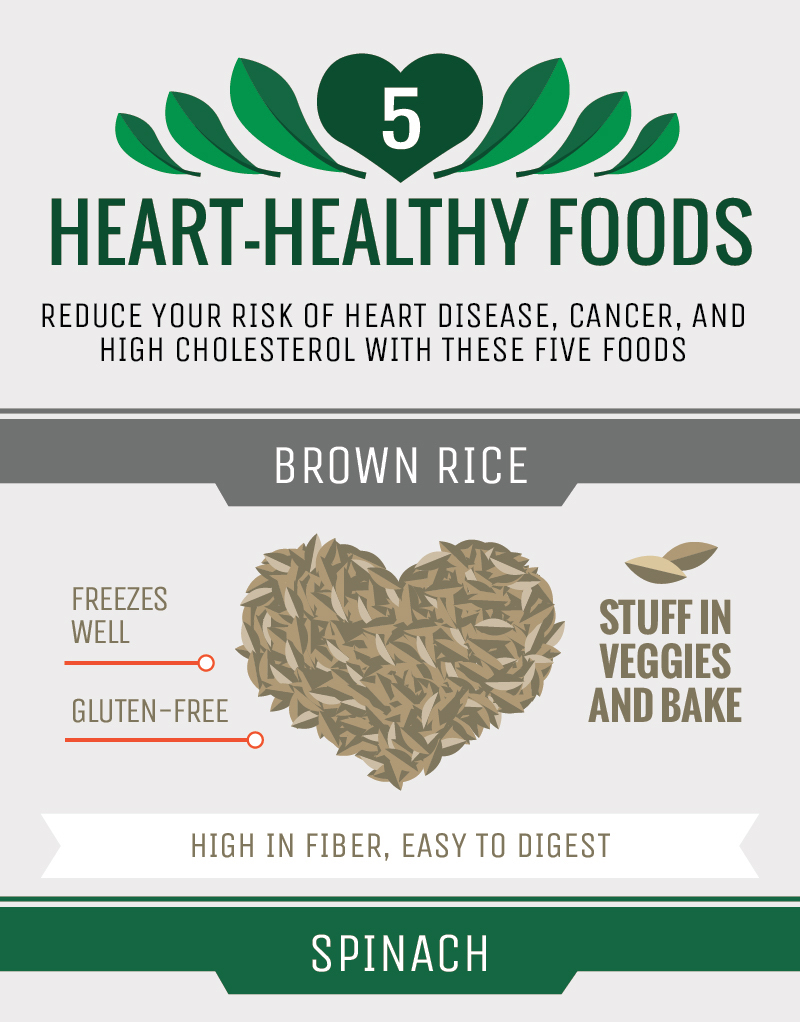 5

HEART-HEALTHY FOODS

REDUCE YOUR RISK OF HEART DISEASE, CANCER, AND HIGH CHOLESTEROL WITH THESE FIVE FOODS

BROWN RICE

FREEZES WELL

GLUTEN-FREE

STUFF IN VEGGIES AND BAKE

HIGH IN FIBER, EASY TO DIGEST

SPINACH